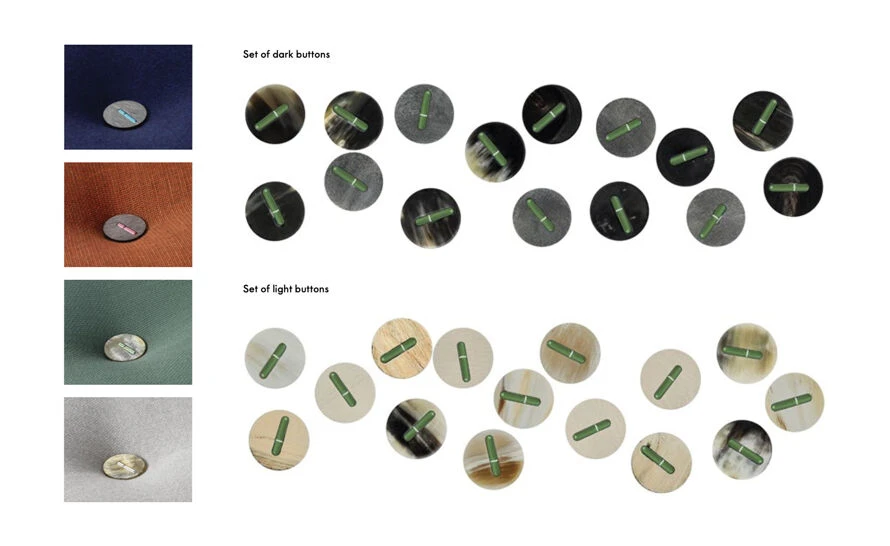 Set of dark buttons

Set of light buttons